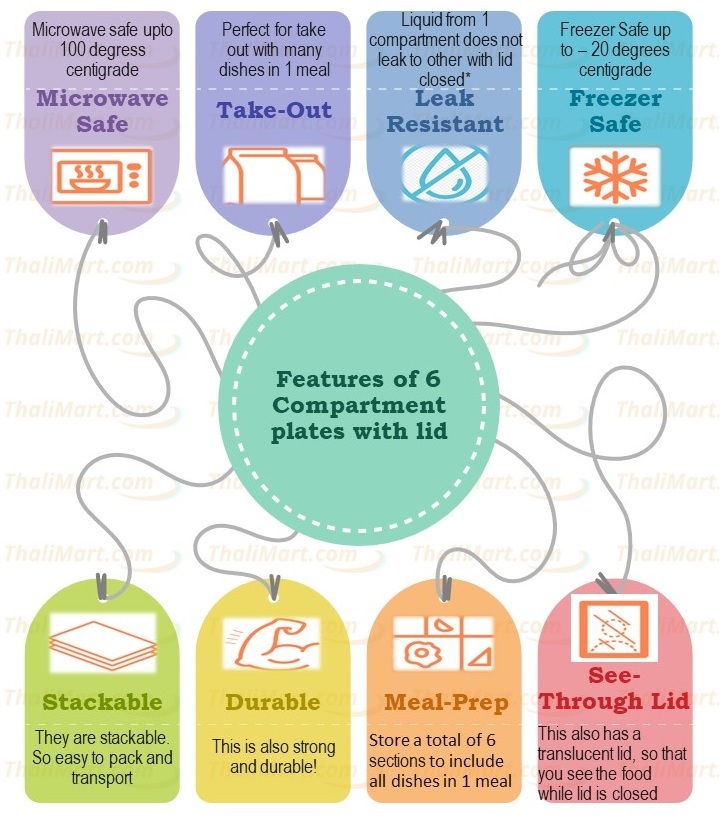 Microwave safe upto 100 degress centigrade

Microwave Safe

Perfect for take out with many dishes in 1 meal

Take-Out

Liquid from 1 compartment does not leak to other with lid closed*

Leak Resistant

Freezer Safe up to – 20 degrees centigrade

Freezer Safe

Features of 6 Compartment plates with lid

Stackable

They are stackable. So easy to pack and transport

Durable

This is also strong and durable!

Meal-Prep

Store a total of 6 sections to include all dishes in 1 meal

See-Through Lid

This also has a translucent lid, so that you see the food while lid is closed

ThaliMart.com